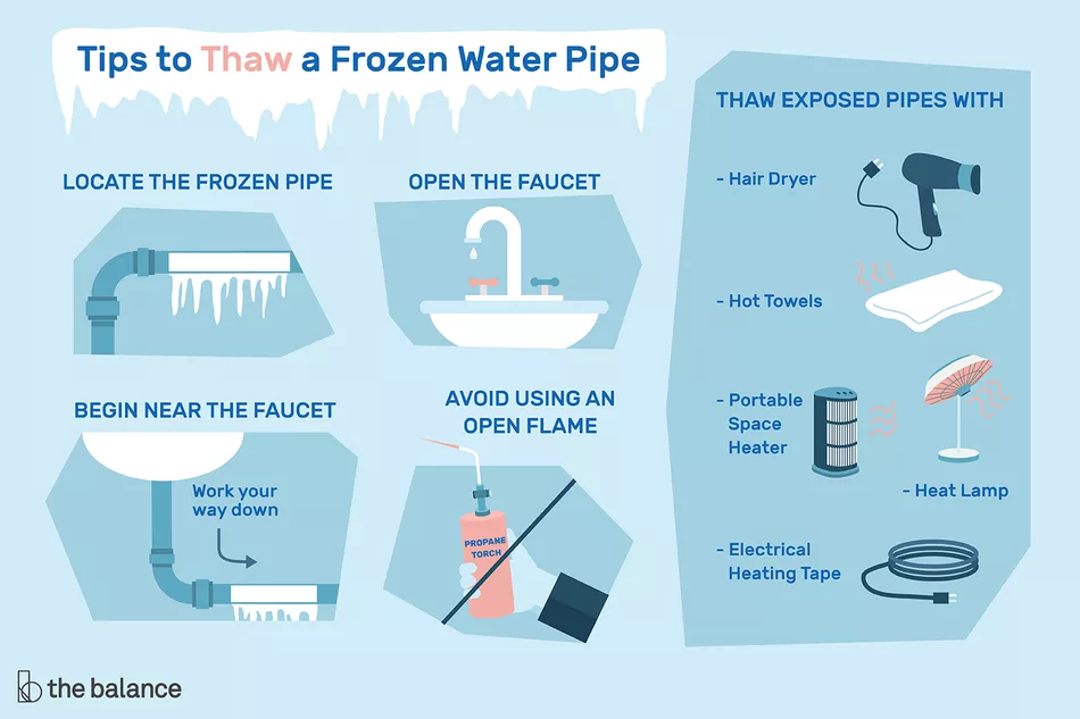 Tips to Thaw a Frozen Water Pipe

LOCATE THE FROZEN PIPE

OPEN THE FAUCET

BEGIN NEAR THE FAUCET

Work your way down

AVOID USING AN OPEN FLAME

PROPANE TORCH

THAW EXPOSED PIPES WITH

- Hair Dryer

- Hot Towels

- Portable Space Heater

- Heat Lamp

- Electrical Heating Tape

the balance